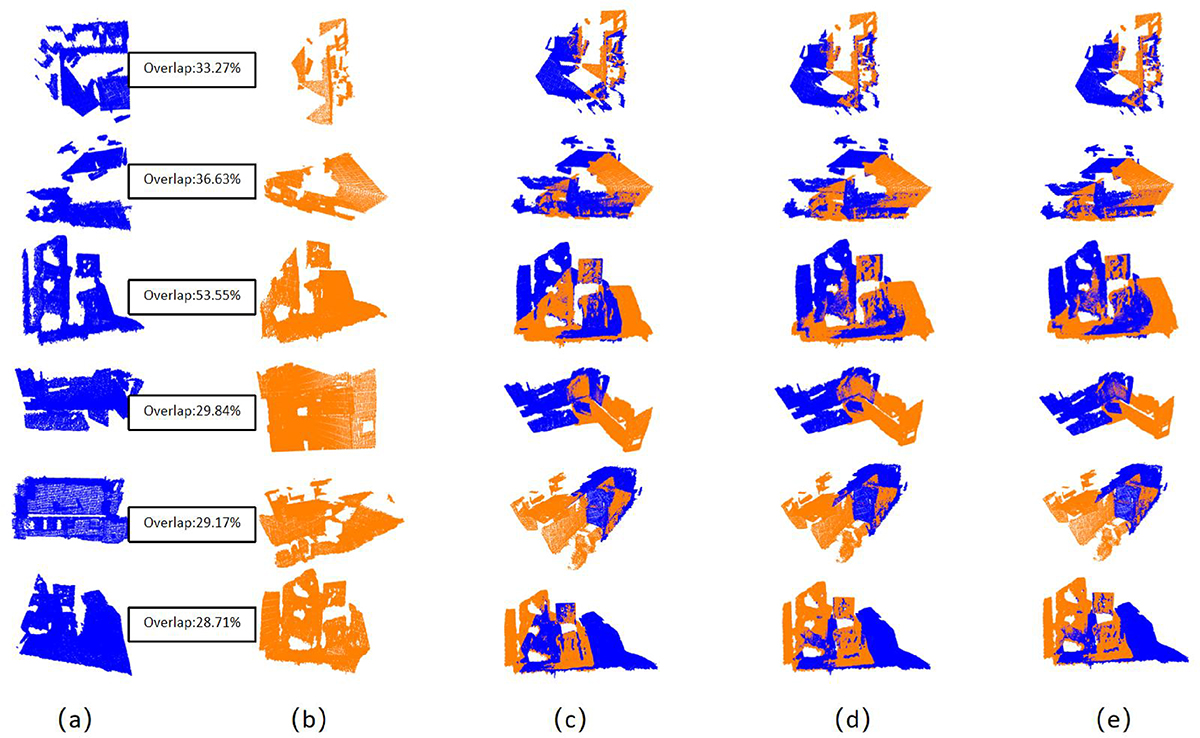 Overlap:33.27%

Overlap:36.63%

Overlap:53.55%

Overlap:29.84%

Overlap:29.17%

Overlap:28.71%

(a)

(b)

(c)

(d)

(e)